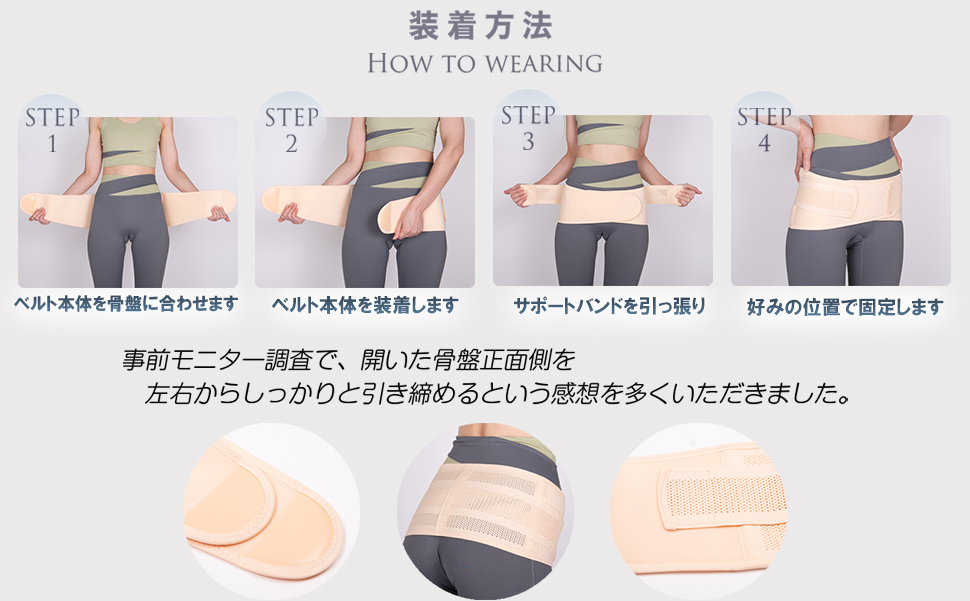 装着方法
HOW TO WEARING

STEP 1
ベルト本体を骨盤に合わせます

STEP 2
ベルト本体を装着します

STEP 3
サポートバンドを引っ張り

STEP 4
好みの位置で固定します

事前モニター調査で、開いた骨盤正面側を
左右からしっかりと引き締めるという感想を多くいただきました。